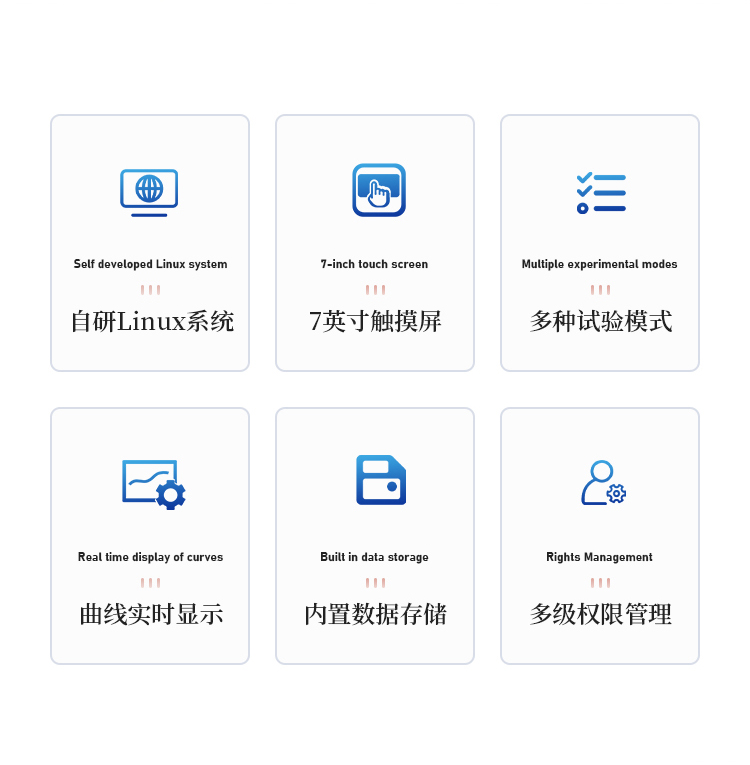 Self developed Linux system

自研Linux系统

7-inch touch screen

7英寸触摸屏

Multiple experimental modes

多种试验模式

Real time display of curves

曲线实时显示

Built in data storage

内置数据存储

Rights Management

多级权限管理